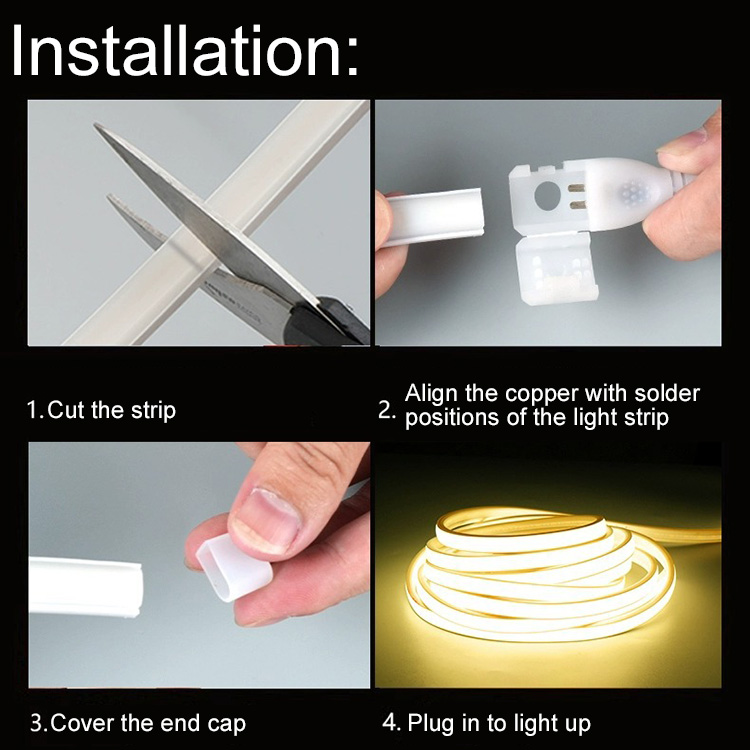 Installation:

1.Cut the strip

2. Align the copper with solder positions of the light strip

3.Cover the end cap

4. Plug in to light up